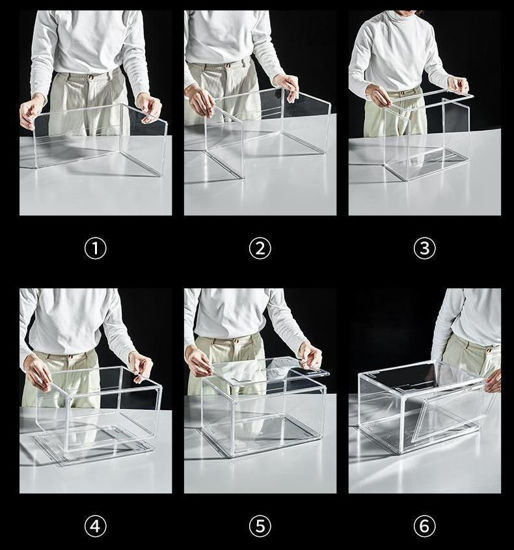 ①

②

③

④

⑤

⑥